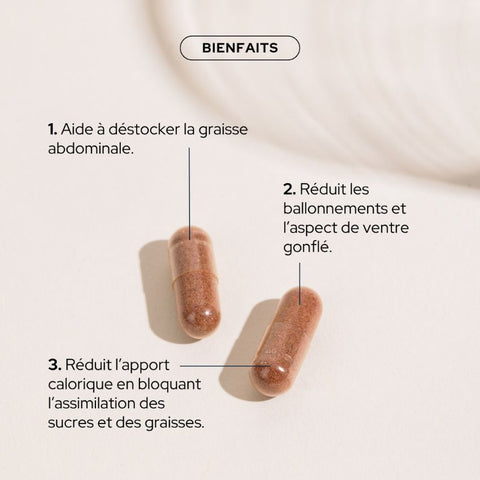 BIENFAITS

1. Aide à déstocker la graisse abdominale.

2. Réduit les ballonnements et l'aspect de ventre gonflé.

3. Réduit l'apport calorique en bloquant l'assimilation des sucres et des graisses.